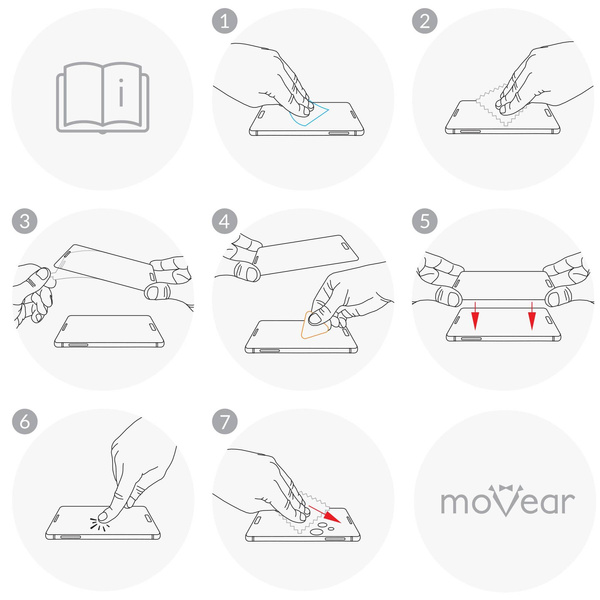 i

1

2

3

4

5

6

7

moVear