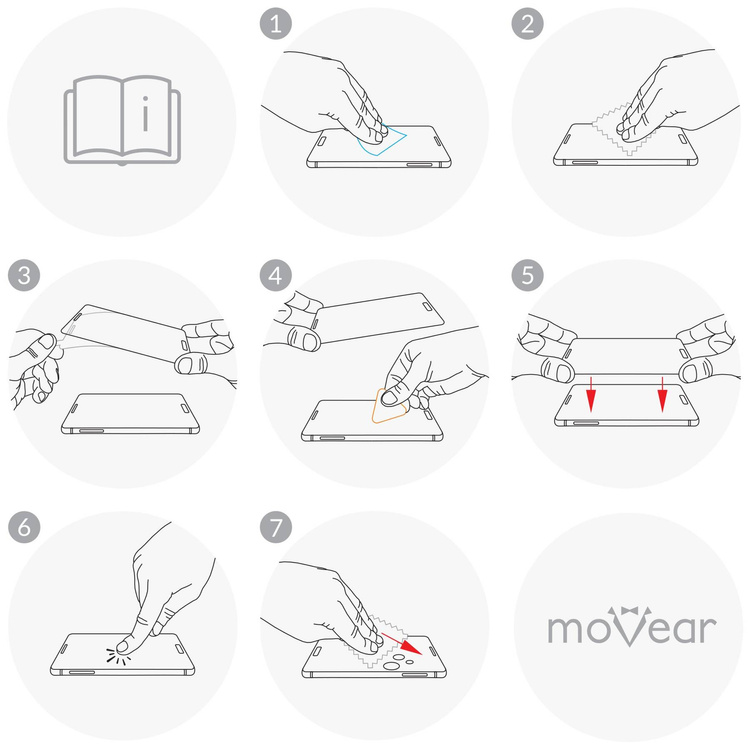 i

1

2

3

4

5

6

7

moVear