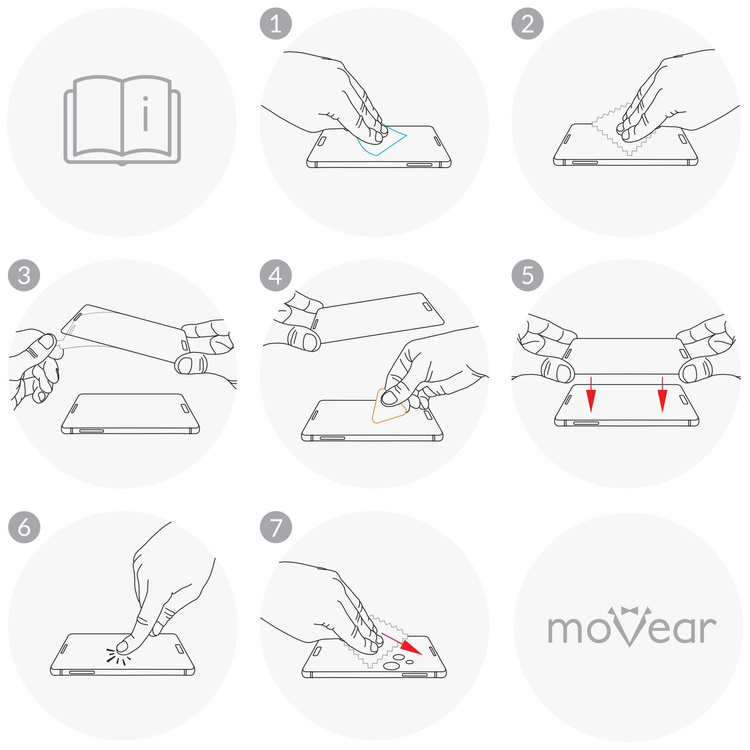 i

1

2

3

4

5

6

7

moVear