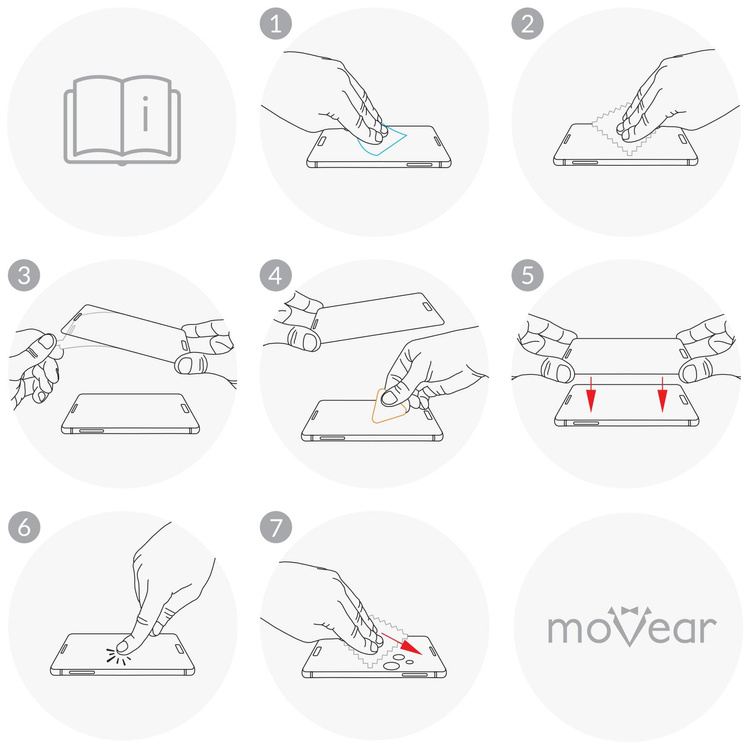 i

1

2

3

4

5

6

7

moVear