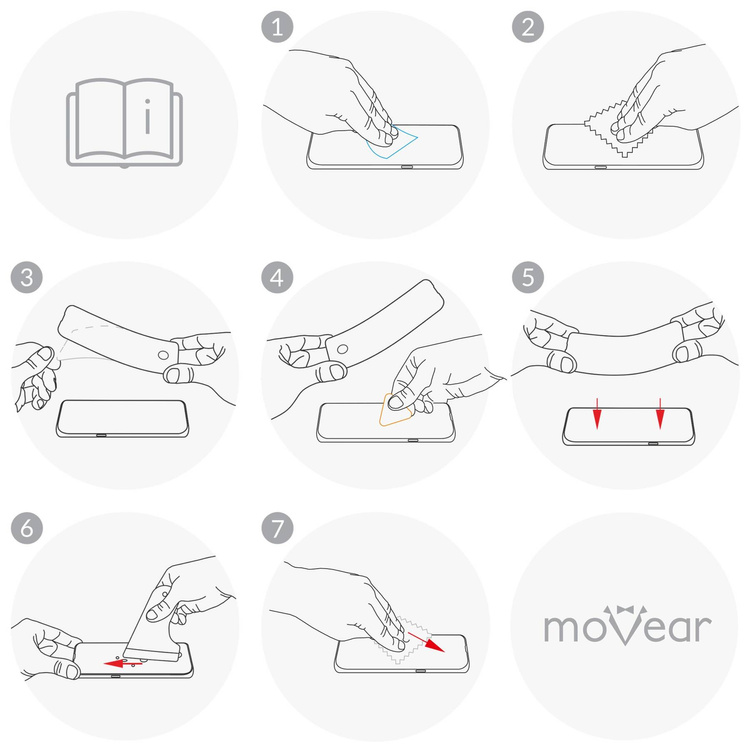 i

1

2

3

4

5

6

7

moVear