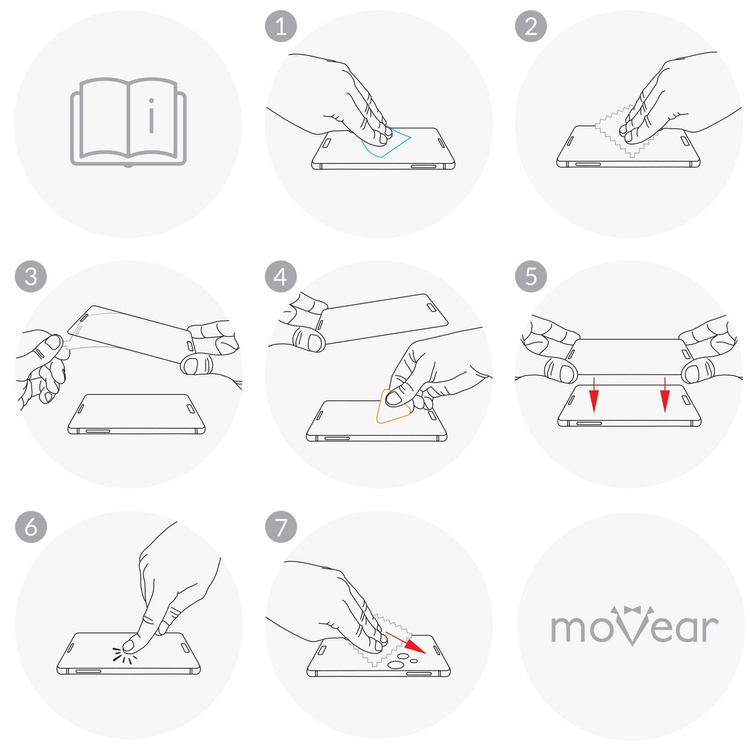 i

1

2

3

4

5

6

7

moVear