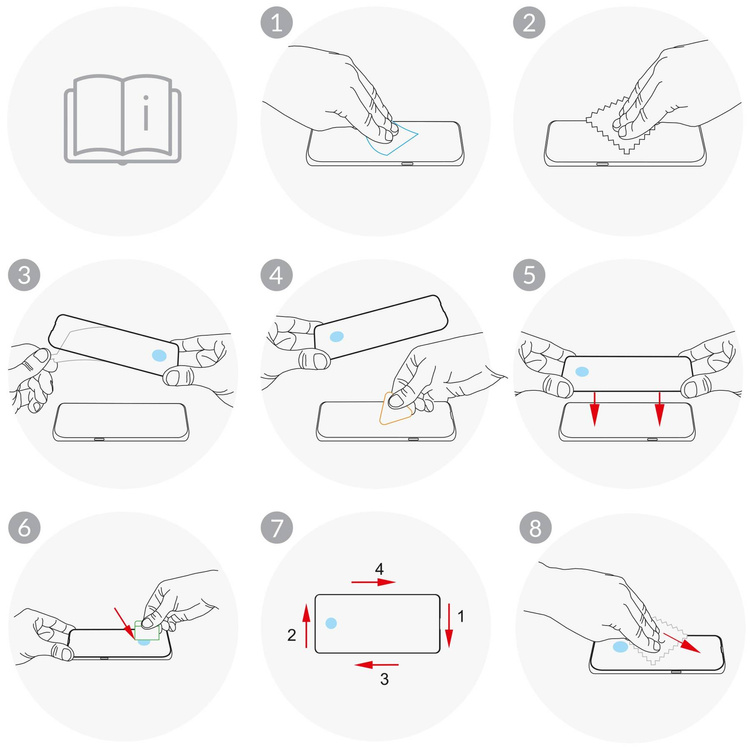 i

1

2

3

4

5

6

7

4

2

1

3

8