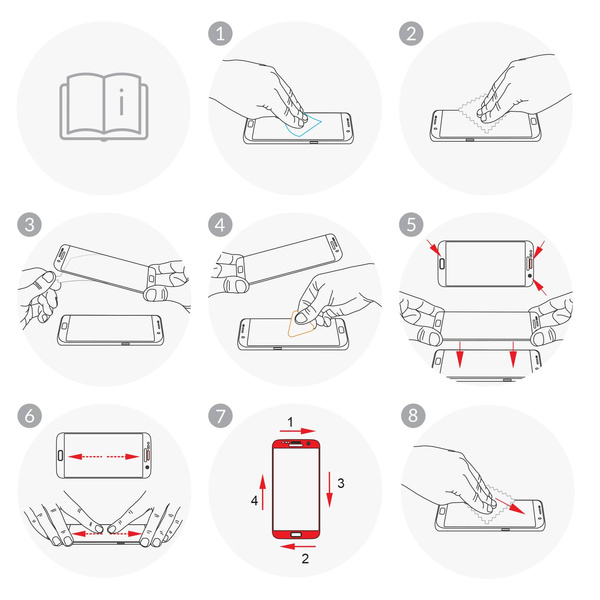 i

1

2

3

4

5

6

7

1

3

4

2

8