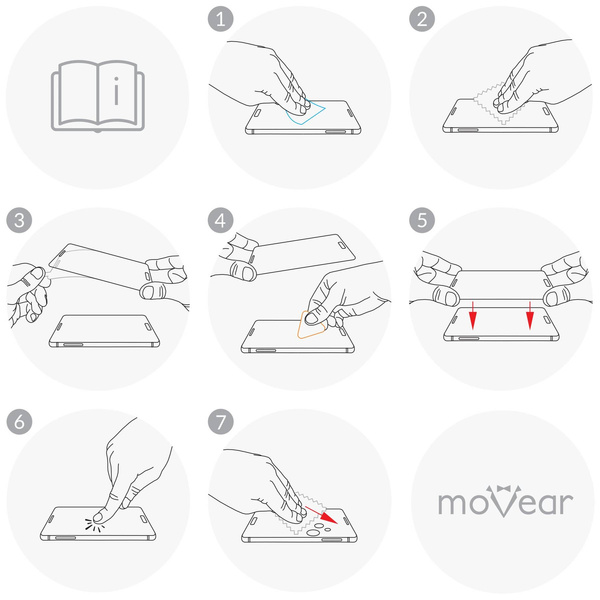 i

1

2

3

4

5

6

7

moVear