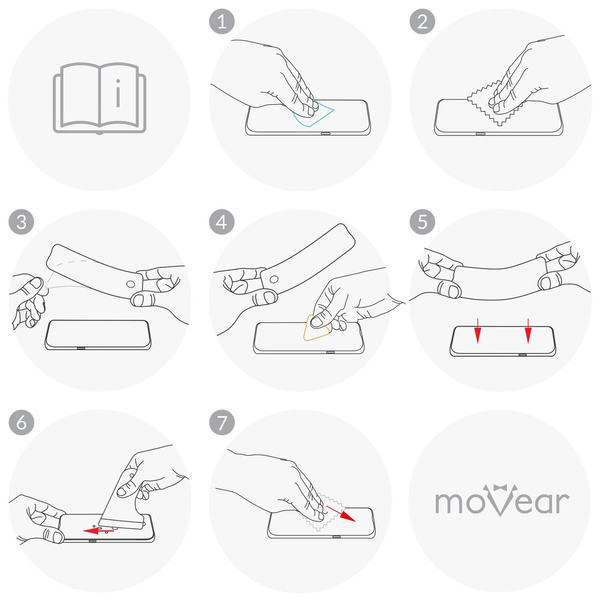 i

1

2

3

4

5

6

7

moVear