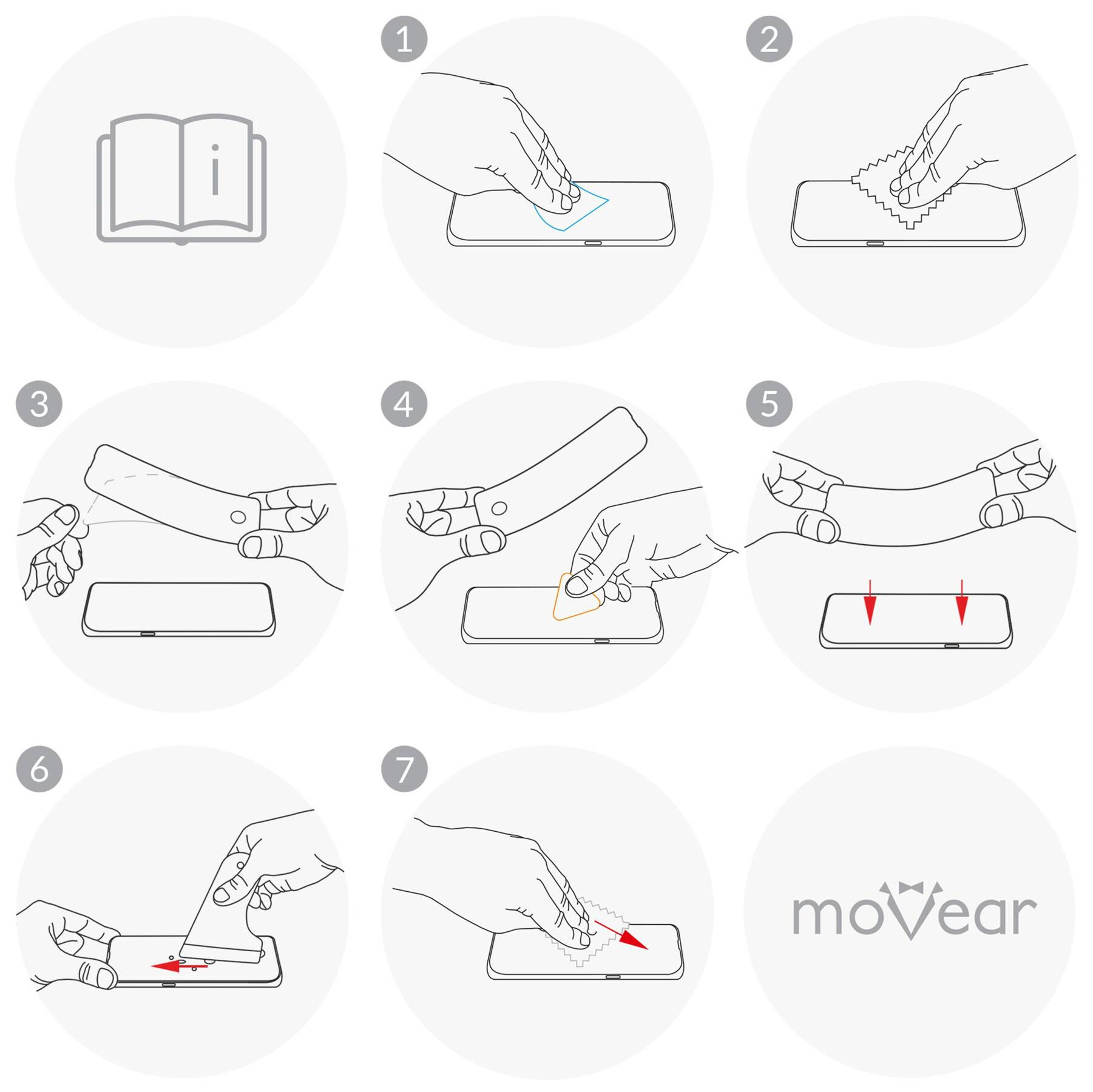 i

1

2

3

4

5

6

7

moVear